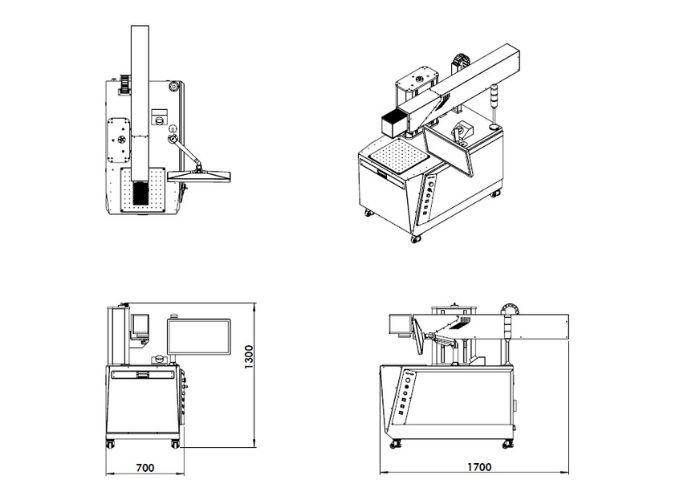 1300

700

1700